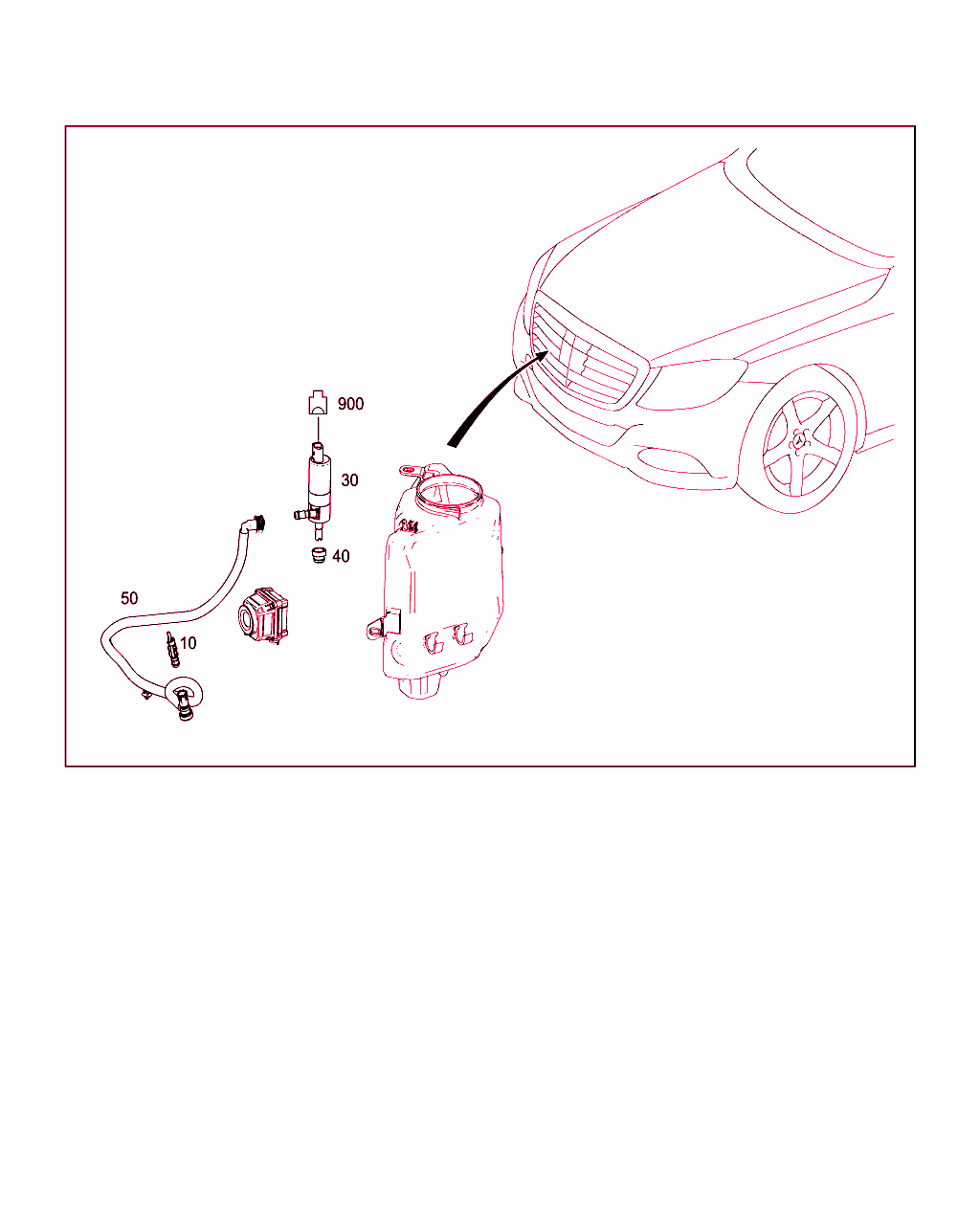 900

30

40

50

10