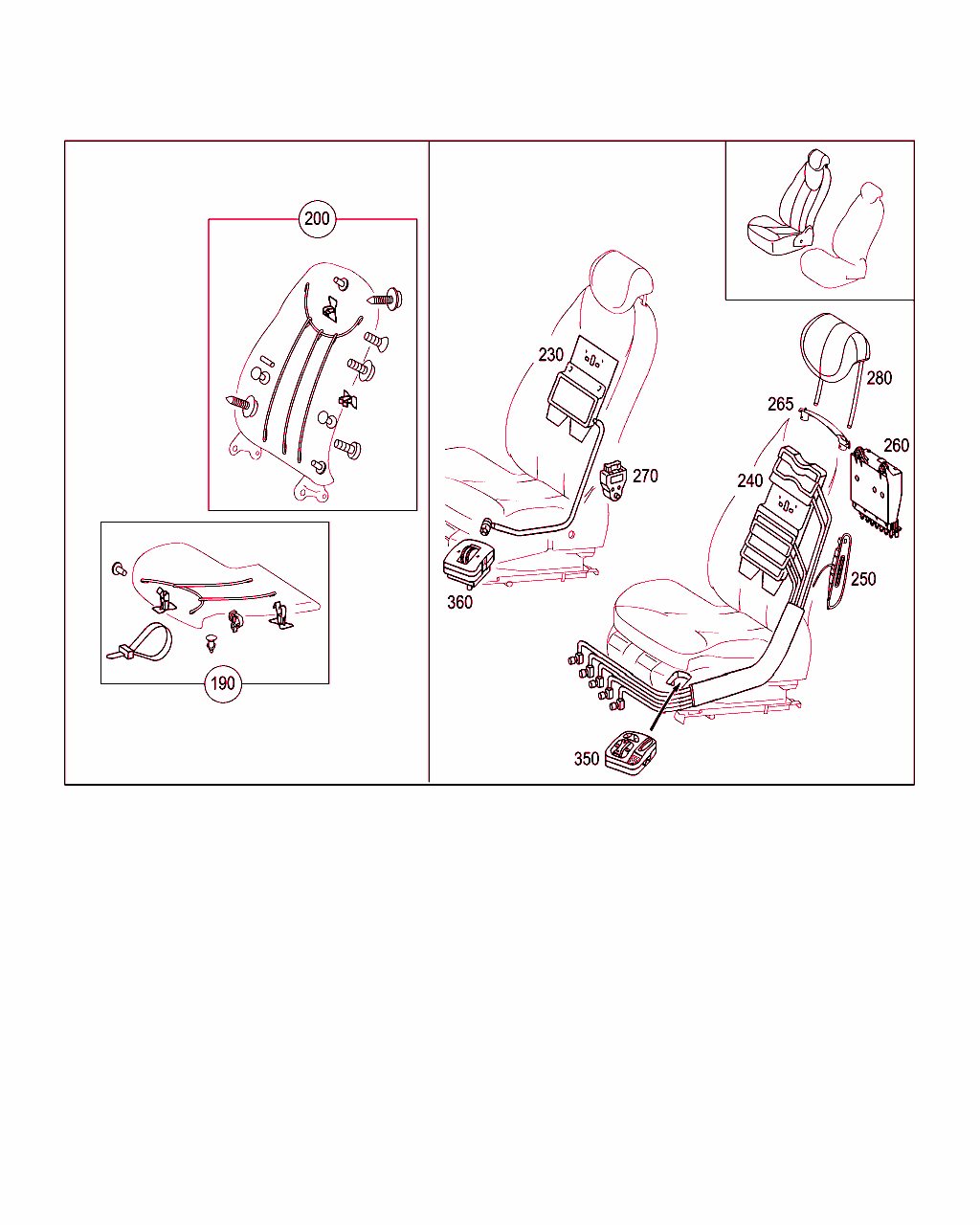 200

190

230

270

360

280

265

260

240

250

350