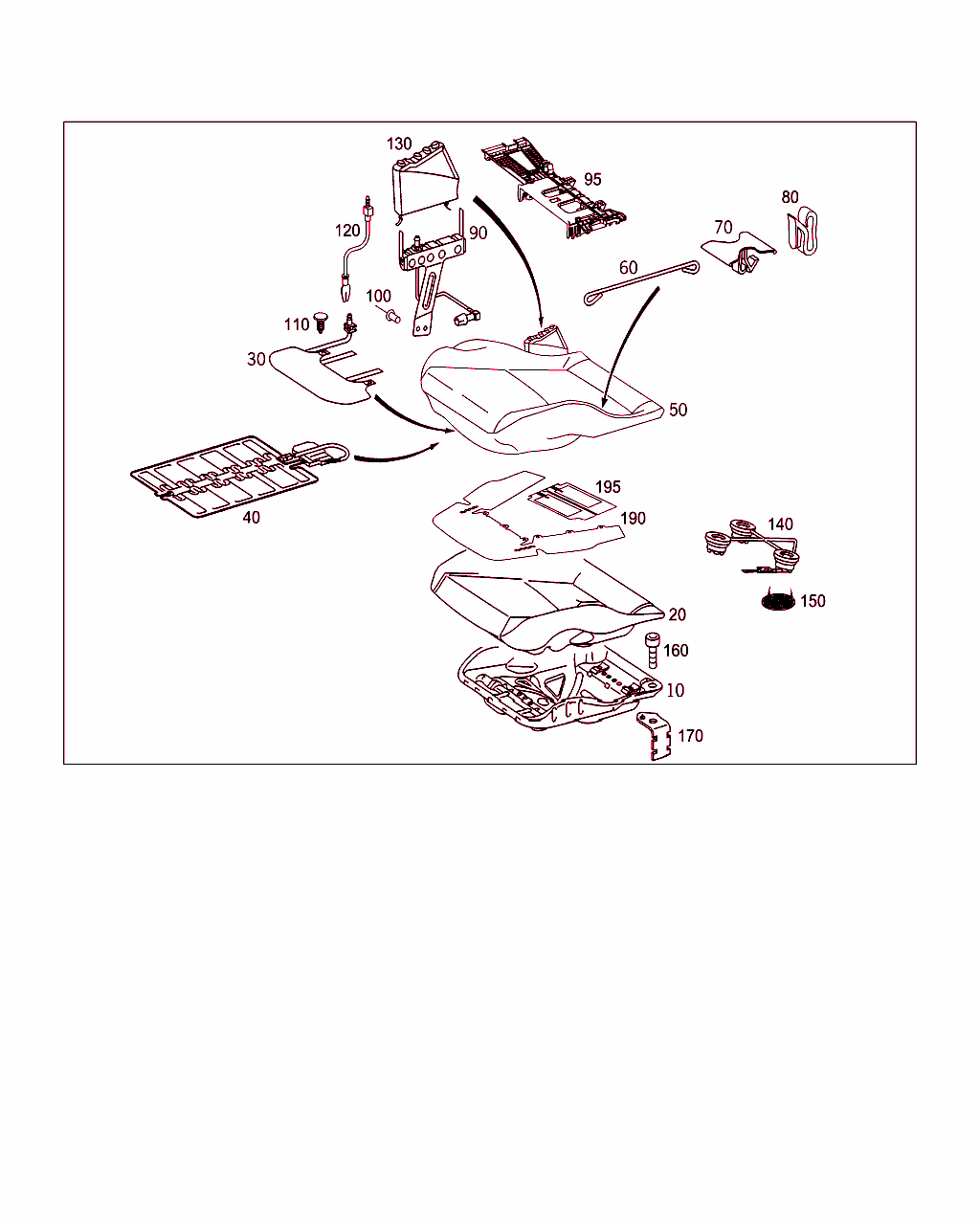 130
95
80
120
90
70
60
100
110
30
50
40
195
190
140
150
20
160
10
170