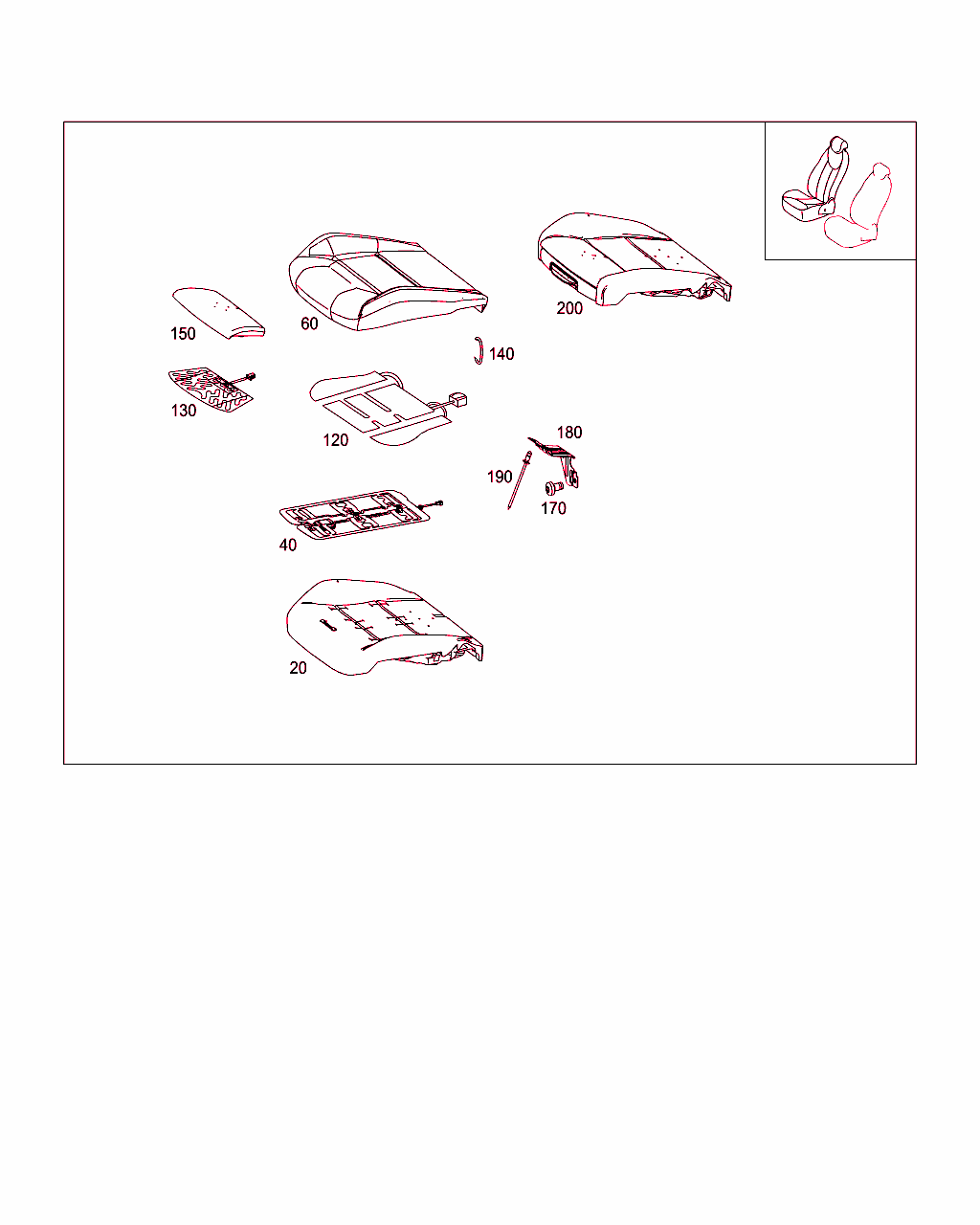 150
60
200
140
130
120
180
190
170
40
20