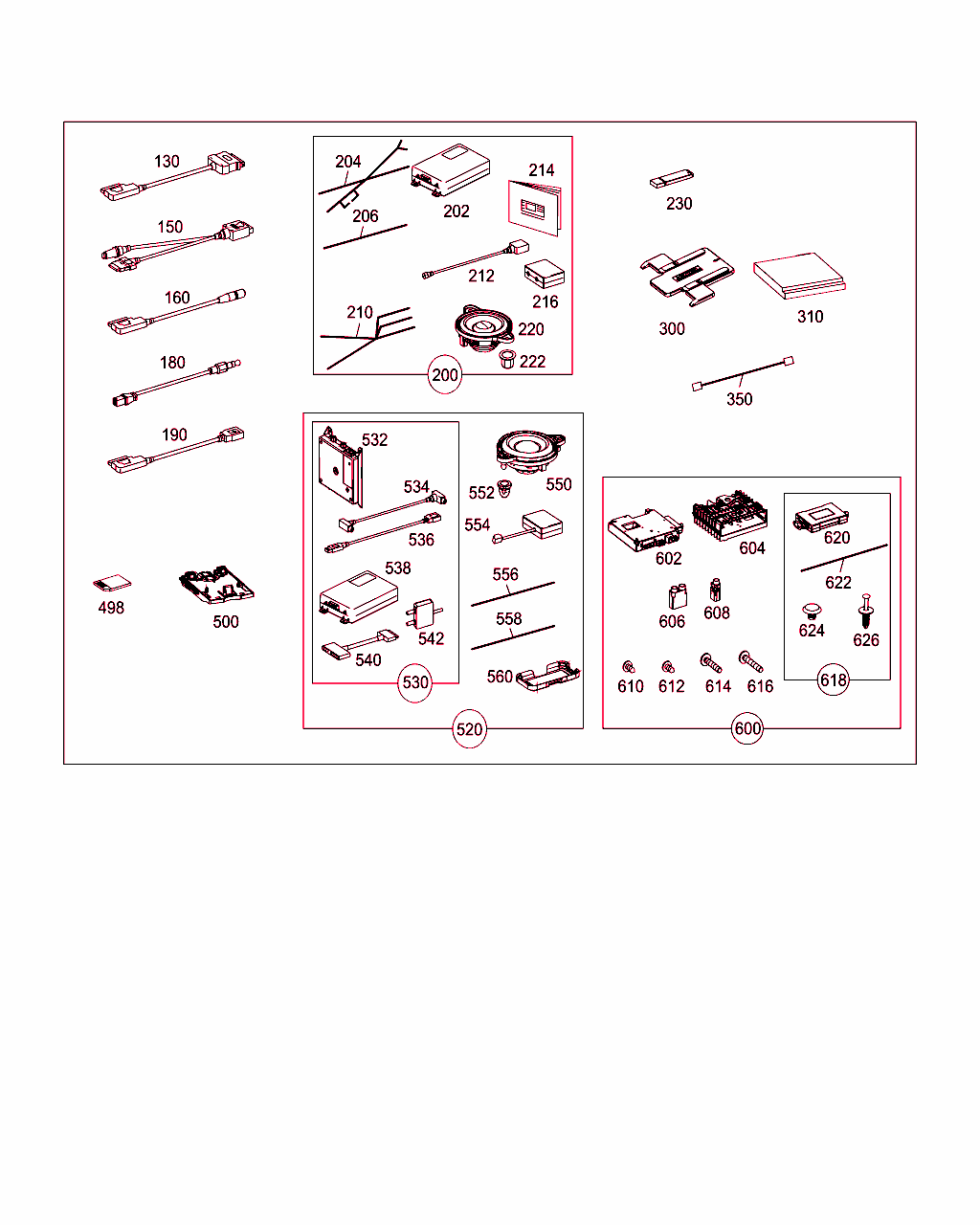 130
150
160
180
190
498
500
204
202
214
206
212
216
210
220
222
200
230
300
310
350
532
534
536
538
542
540
530
552
550
554
556
558
560
520
602
604
606
608
610
612
614
616
620
622
624
626
618
600