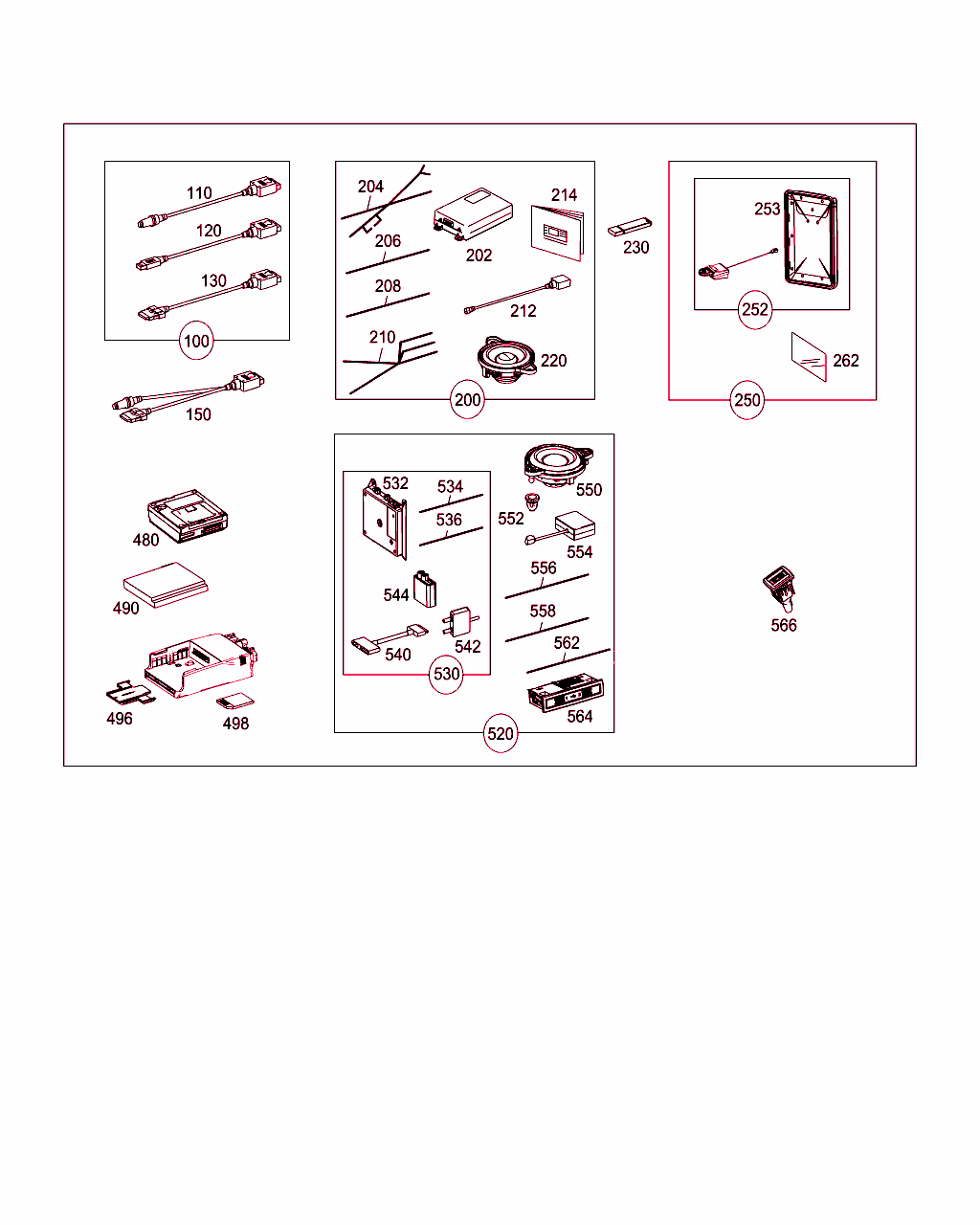 110
120
130
100
150
204
206
208
210
202
214
212
220
200
230
253
252
262
250
480
490
496
498
532
534
536
544
540
542
530
550
552
554
556
558
562
564
520
566