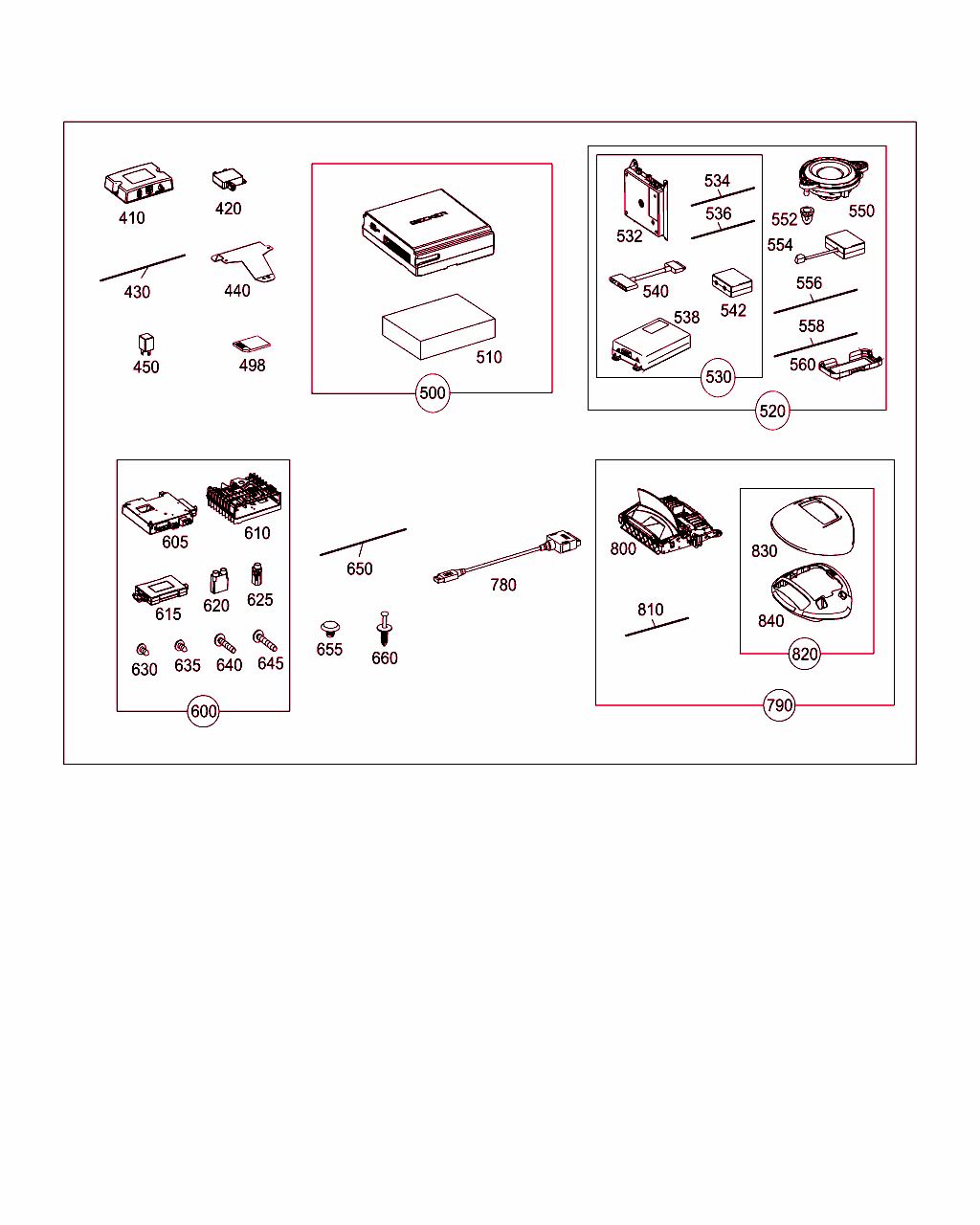 410
420
430
440
450
498
510
500
532
534
536
540
542
538
530
550
552
554
556
558
560
520
605
610
615
620
625
630
635
640
645
600
650
655
660
780
800
810
830
840
820
790