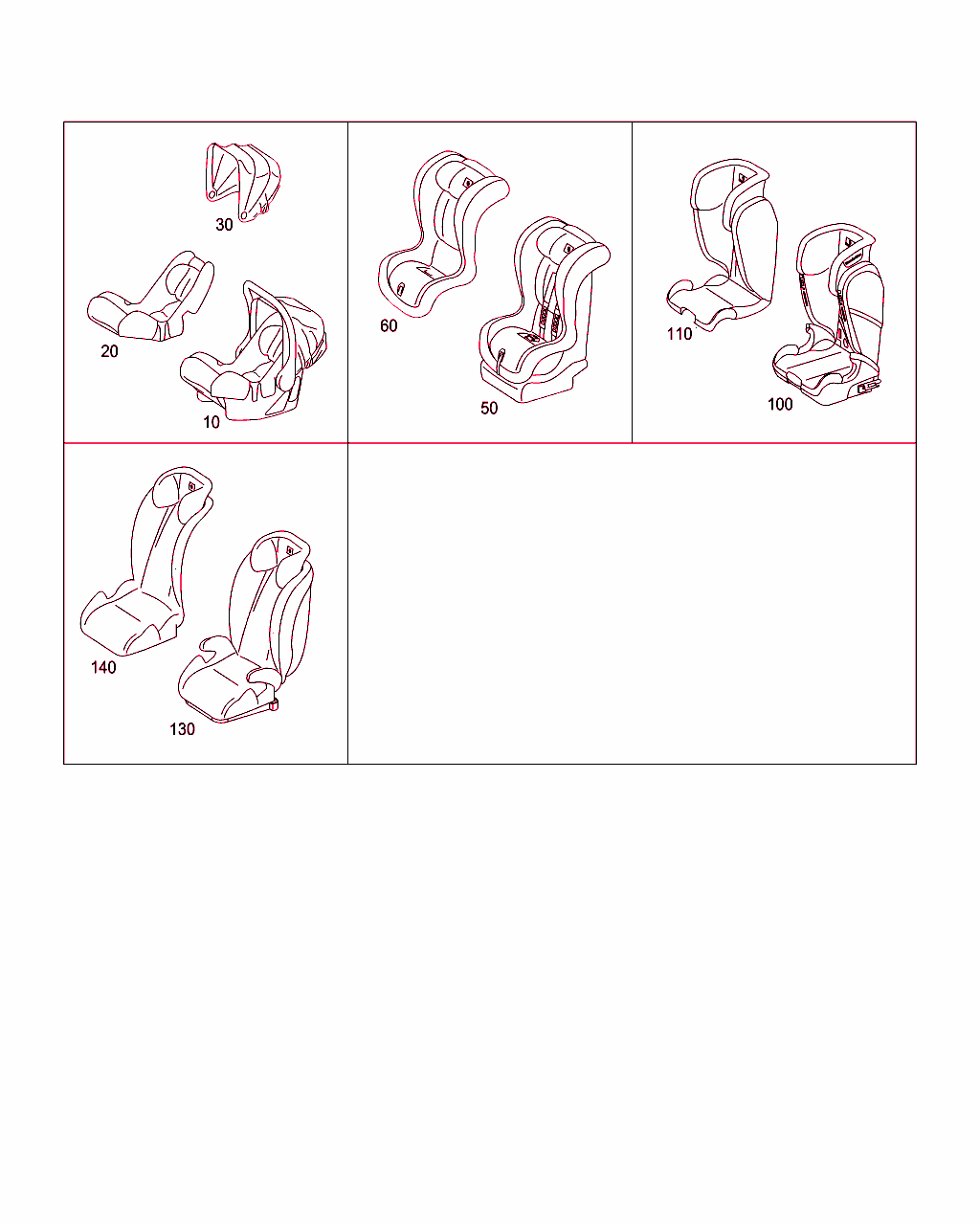 30

20

10

60

50

110

100

140

130