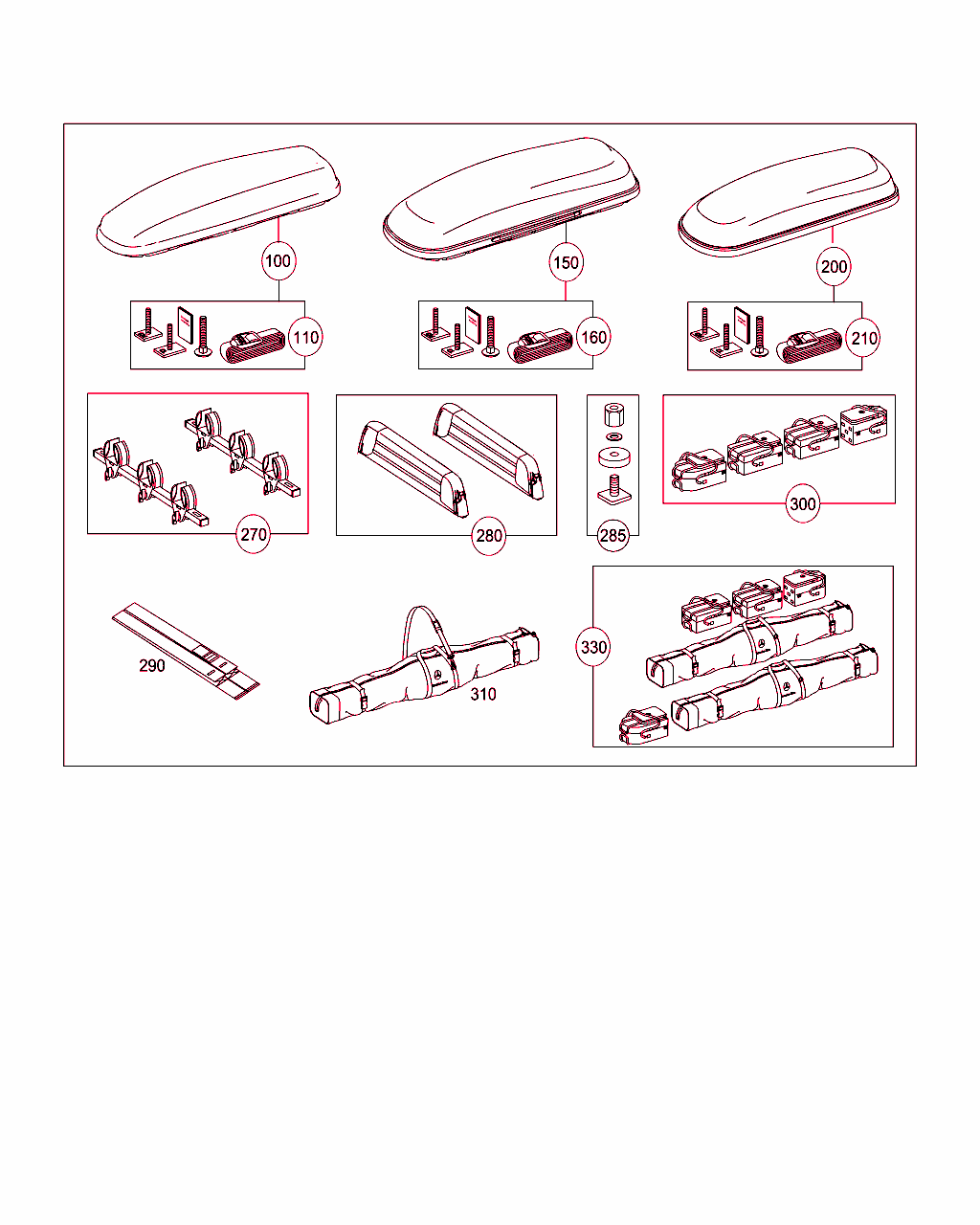 100
150
200
110
160
210
270
280
285
300
290
310
330