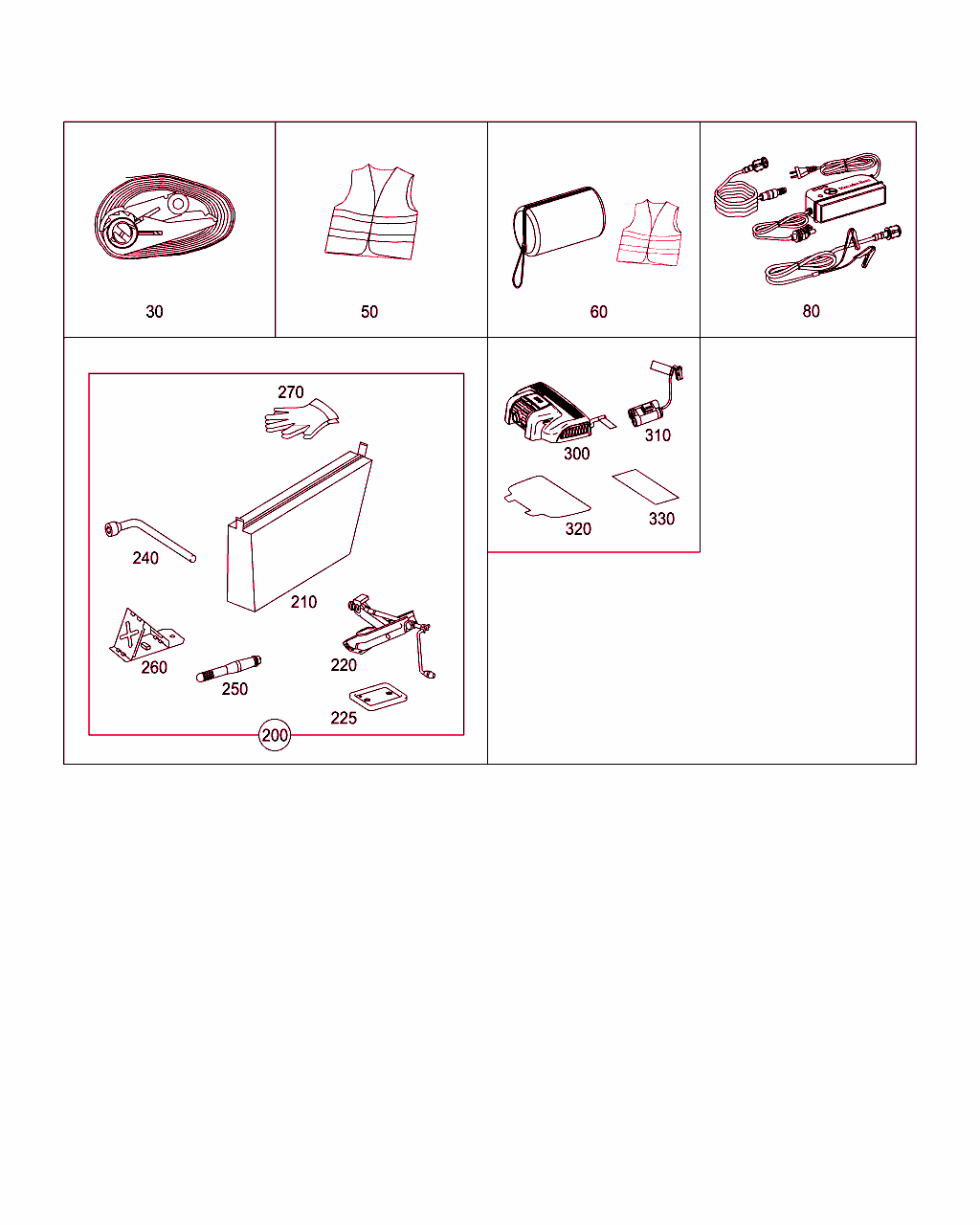 30

50

60

80

270

240

210

260

250

220

225

200

300

310

320

330