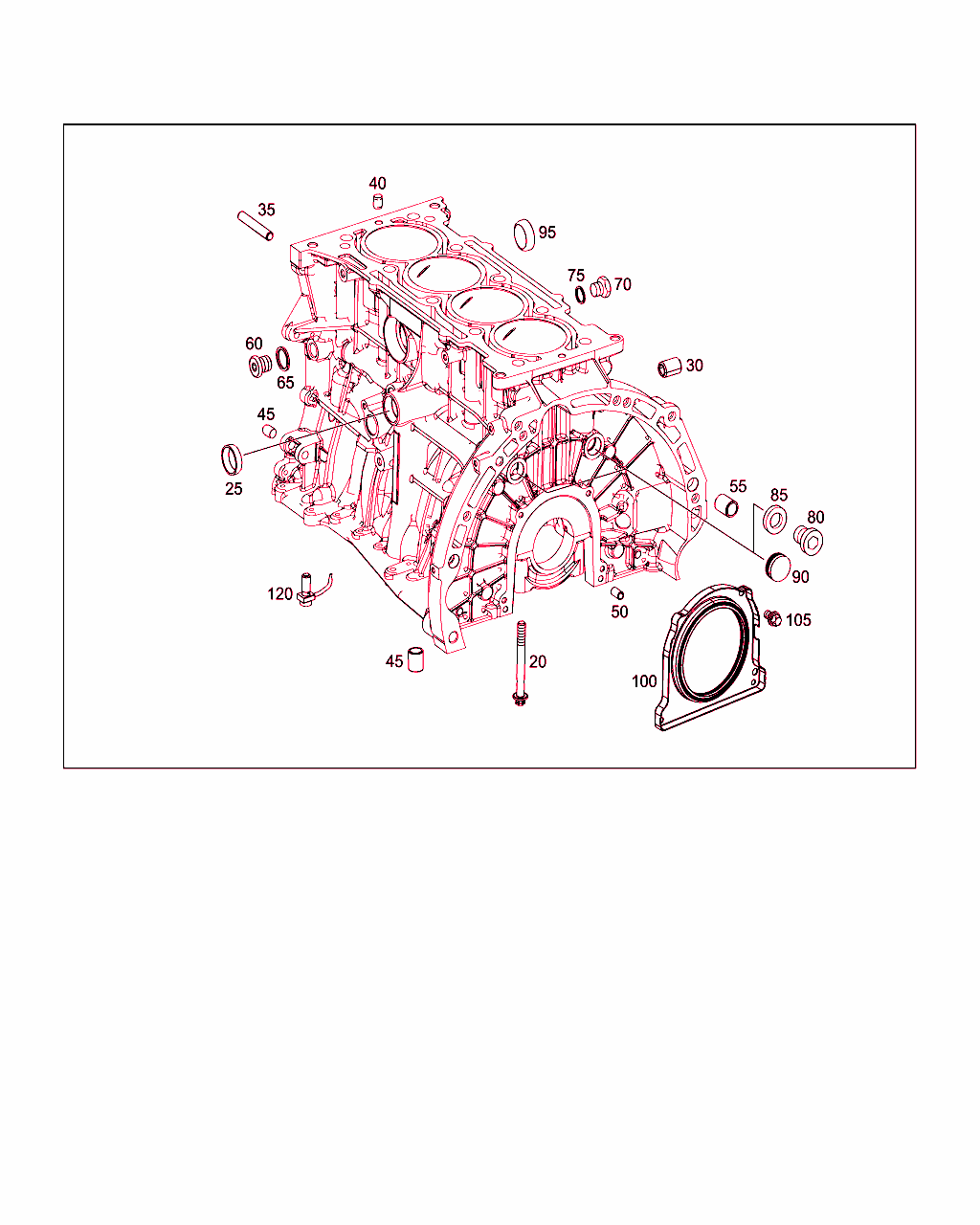 40
35
95
75
70
60
65
30
45
25
55
85
80
90
120
50
105
45
20
100